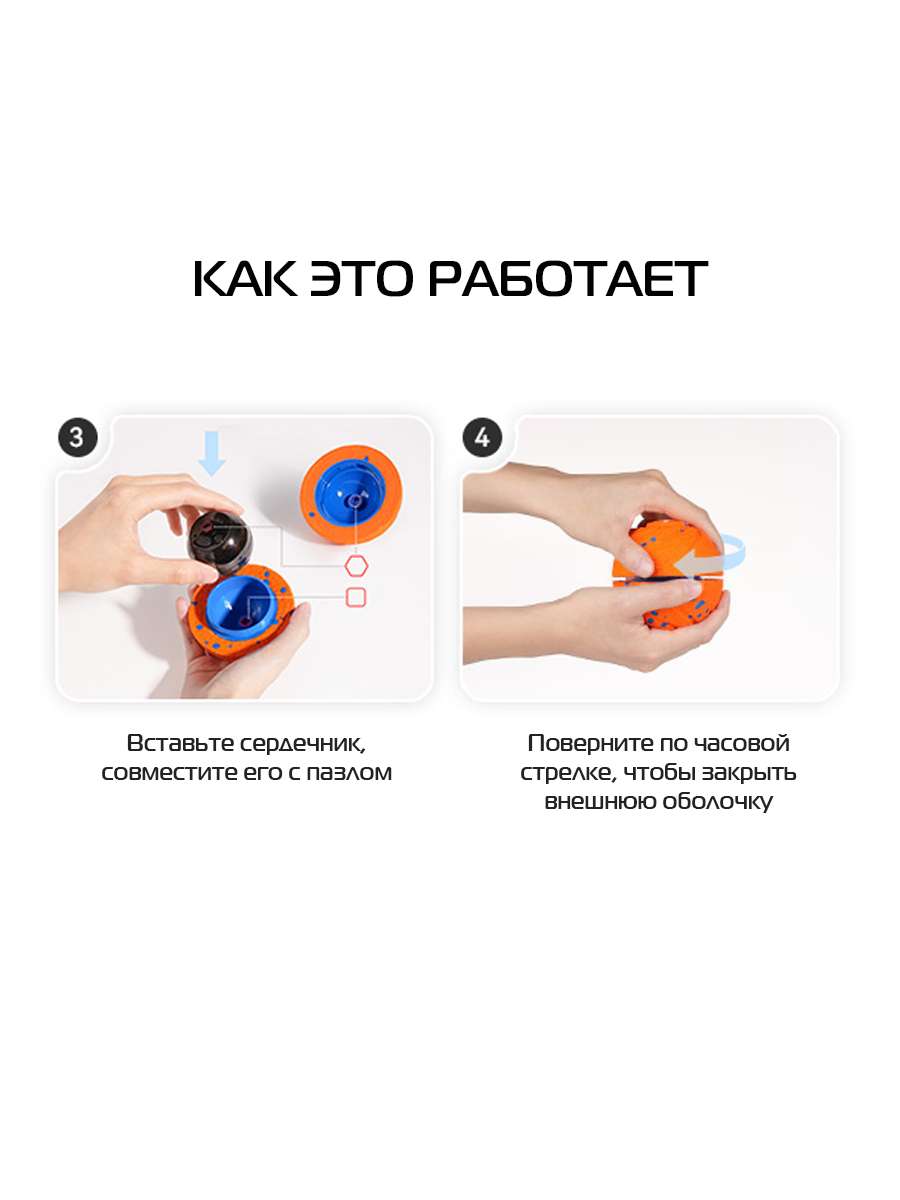 КАК ЭТО РАБОТАЕТ

3

Вставьте сердечник, совместите его с пазлом

4

Поверните по часовой стрелке, чтобы закрыть внешнюю оболочку