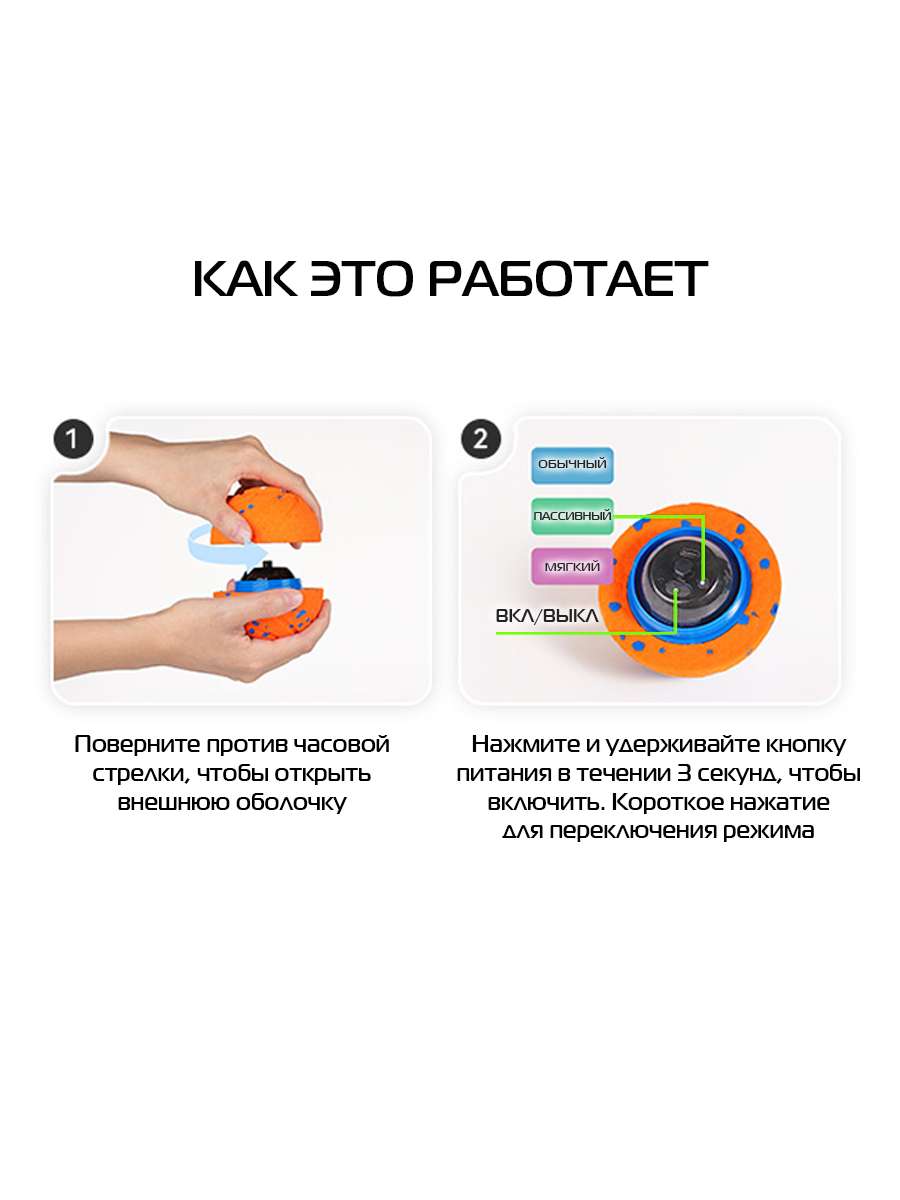 КАК ЭТО РАБОТАЕТ

1

Поверните против часовой стрелки, чтобы открыть внешнюю оболочку

2

ОБЫЧНЫЙ

ПАССИВНЫЙ

МЯГКИЙ

ВКЛ/ВЫКЛ

Нажмите и удерживайте кнопку питания в течении 3 секунд, чтобы включить. Короткое нажатие для переключения режима